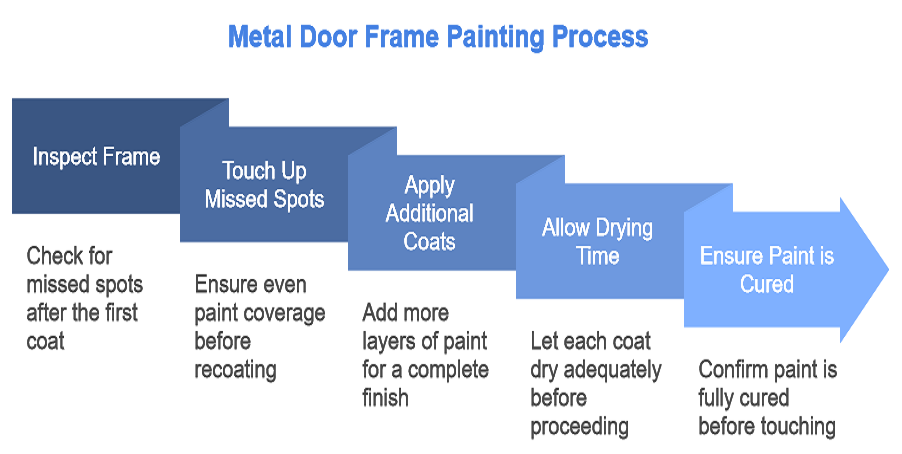 Metal Door Frame Painting Process

Inspect Frame

Check for missed spots after the first coat

Touch Up Missed Spots

Ensure even paint coverage before recoating

Apply Additional Coats

Add more layers of paint for a complete finish

Allow Drying Time

Let each coat dry adequately before proceeding

Ensure Paint is Cured

Confirm paint is fully cured before touching